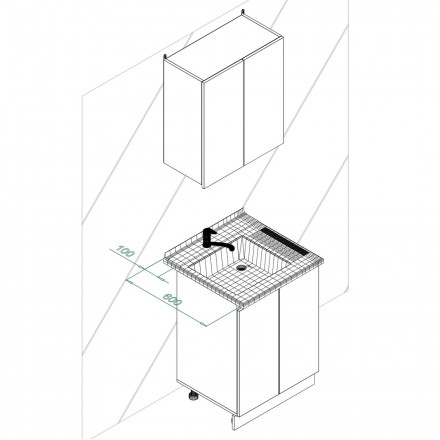 100
600